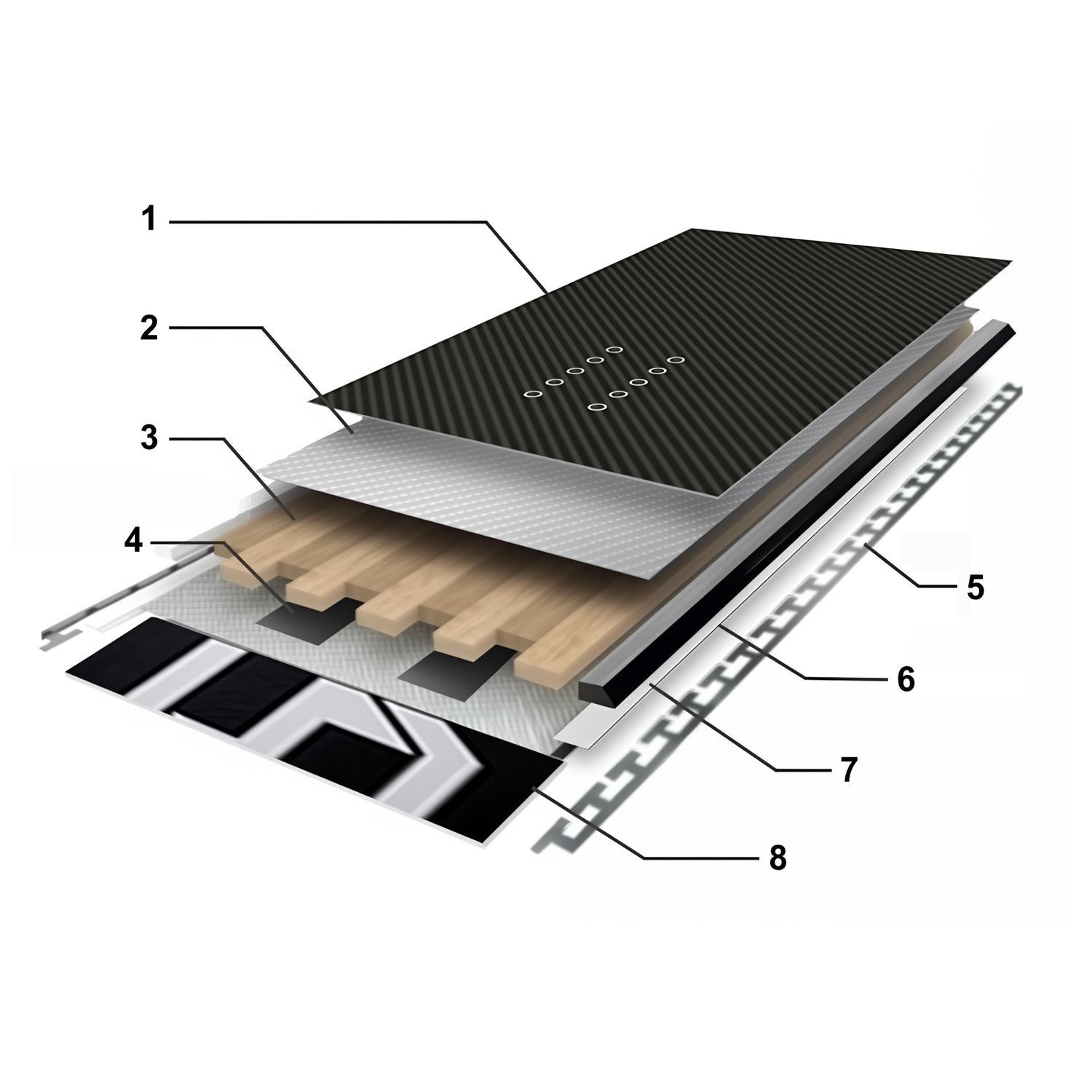 1
2
3
4
5
6
7
8